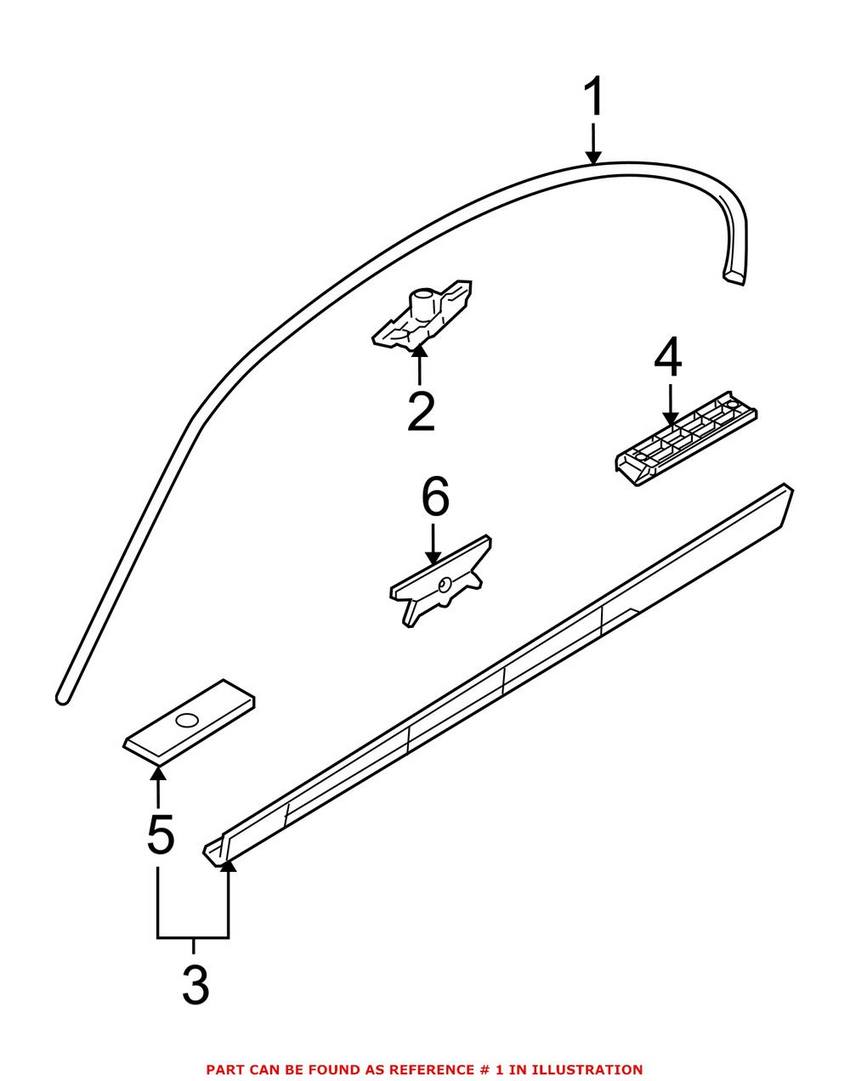 1

2

4

6

5

3

PART CAN BE FOUND AS REFERENCE # 1 IN ILLUSTRATION